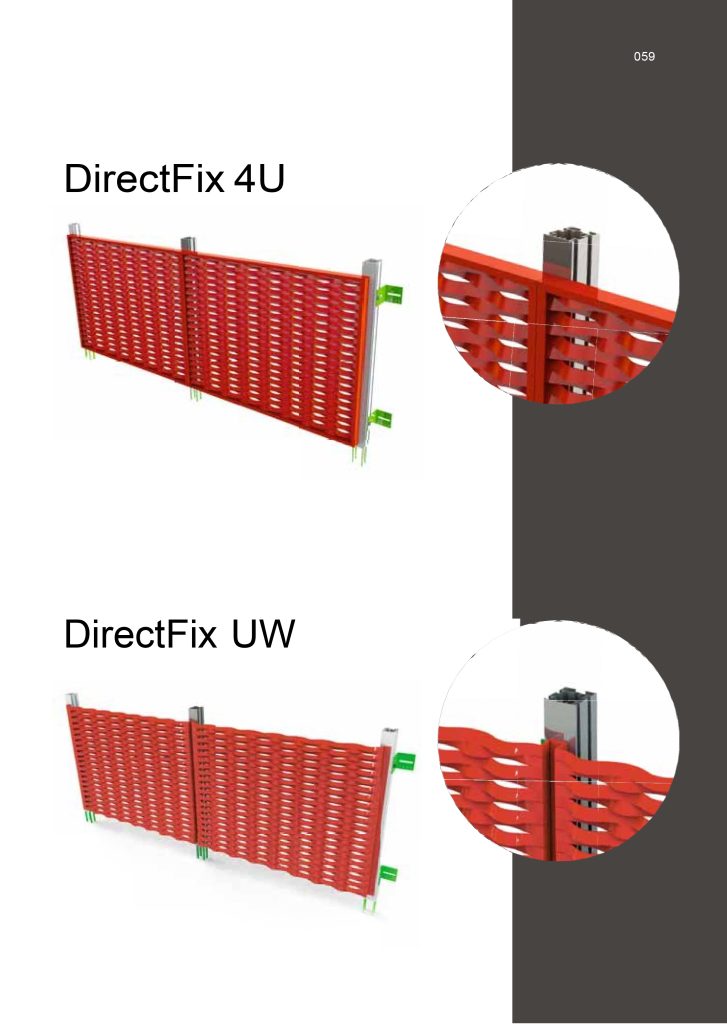 059

DirectFix 4U

DirectFix UW