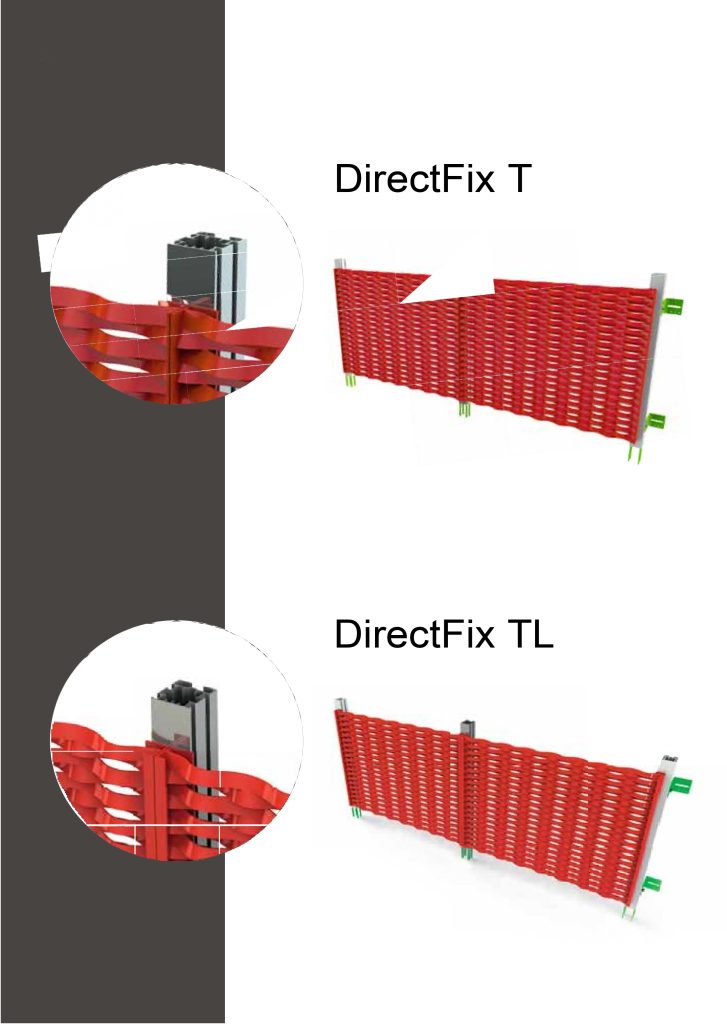 DirectFix T

DirectFix TL